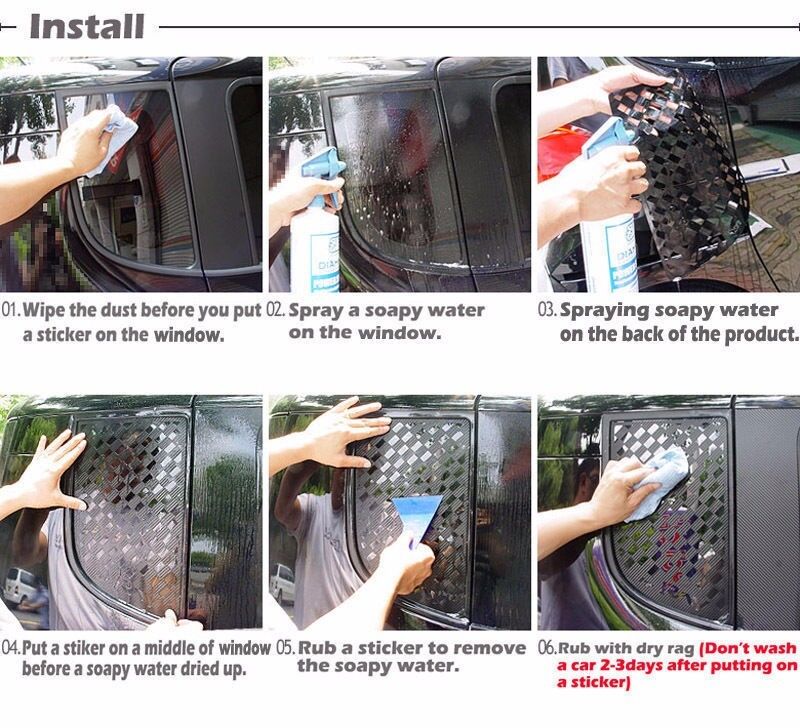 Install

01. Wipe the dust before you put a sticker on the window.

02. Spray a soapy water on the window.

03. Spraying soapy water on the back of the product.

04. Put a stiker on a middle of window before a soapy water dried up.

05. Rub a sticker to remove the soapy water.

06. Rub with dry rag (Don't wash a car 2-3days after putting on a sticker)