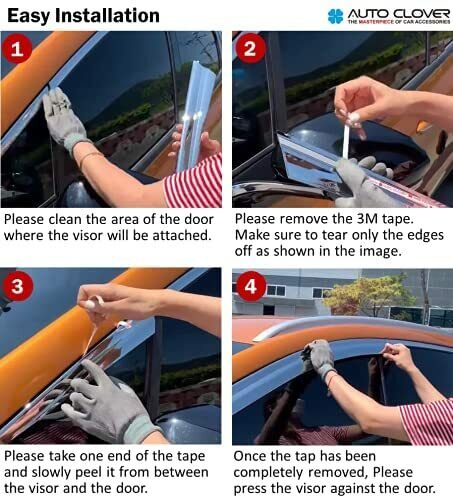 Easy Installation

AUTO CLOVER
THE MASTERPIECE OF CAR ACCESSORIES

1

Please clean the area of the door where the visor will be attached.

2

Please remove the 3M tape. Make sure to tear only the edges off as shown in the image.

3

Please take one end of the tape and slowly peel it from between the visor and the door.

4

Once the tap has been completely removed, Please press the visor against the door.