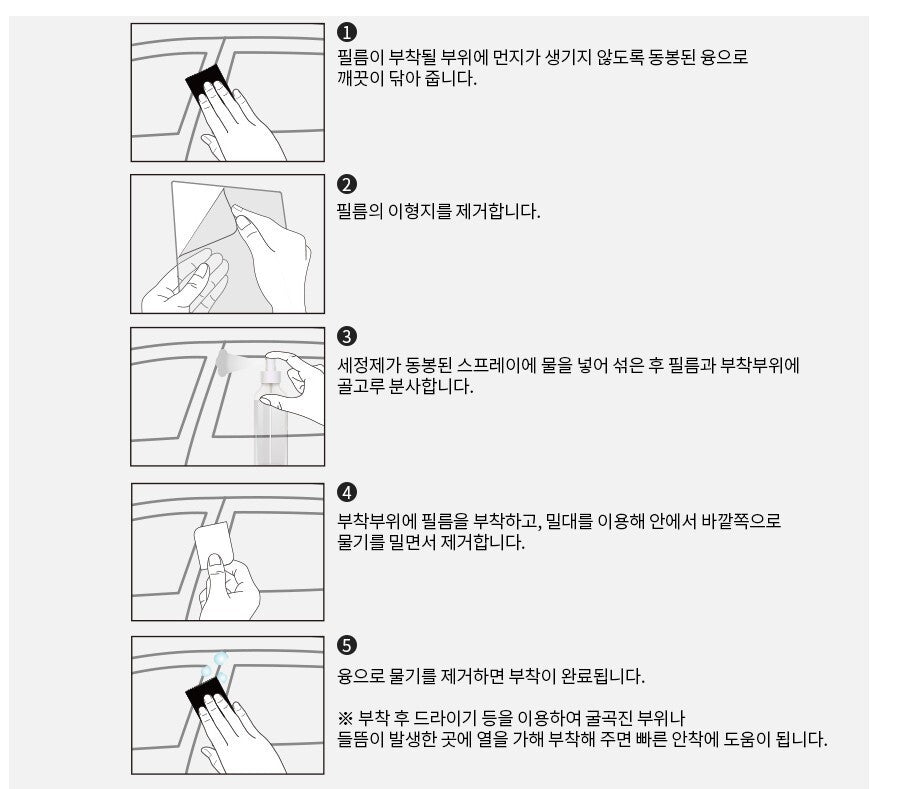 ❶
필름이 부착될 부위에 먼지가 생기지 않도록 동봉된 융으로 깨끗이 닦아 줍니다.

❷
필름의 이형지를 제거합니다.

❸
세정제가 동봉된 스프레이에 물을 넣어 섞은 후 필름과 부착부위에 골고루 분사합니다.

❹
부착부위에 필름을 부착하고, 밀대를 이용해 안에서 바깥쪽으로 물기를 밀면서 제거합니다.

❺
융으로 물기를 제거하면 부착이 완료됩니다.

※ 부착 후 드라이기 등을 이용하여 굴곡진 부위나 들뜸이 발생한 곳에 열을 가해 부착해 주면 빠른 안착에 도움이 됩니다.