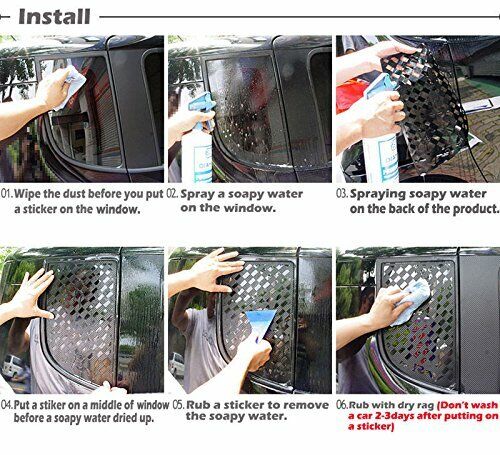 Install

01. Wipe the dust before you put a sticker on the window.

02. Spray a soapy water on the window.

03. Spraying soapy water on the back of the product.

04. Put a stiker on a middle of window before a soapy water dried up.

05. Rub a sticker to remove the soapy water.

06. Rub with dry rag (Don't wash a car 2-3days after putting on a sticker)