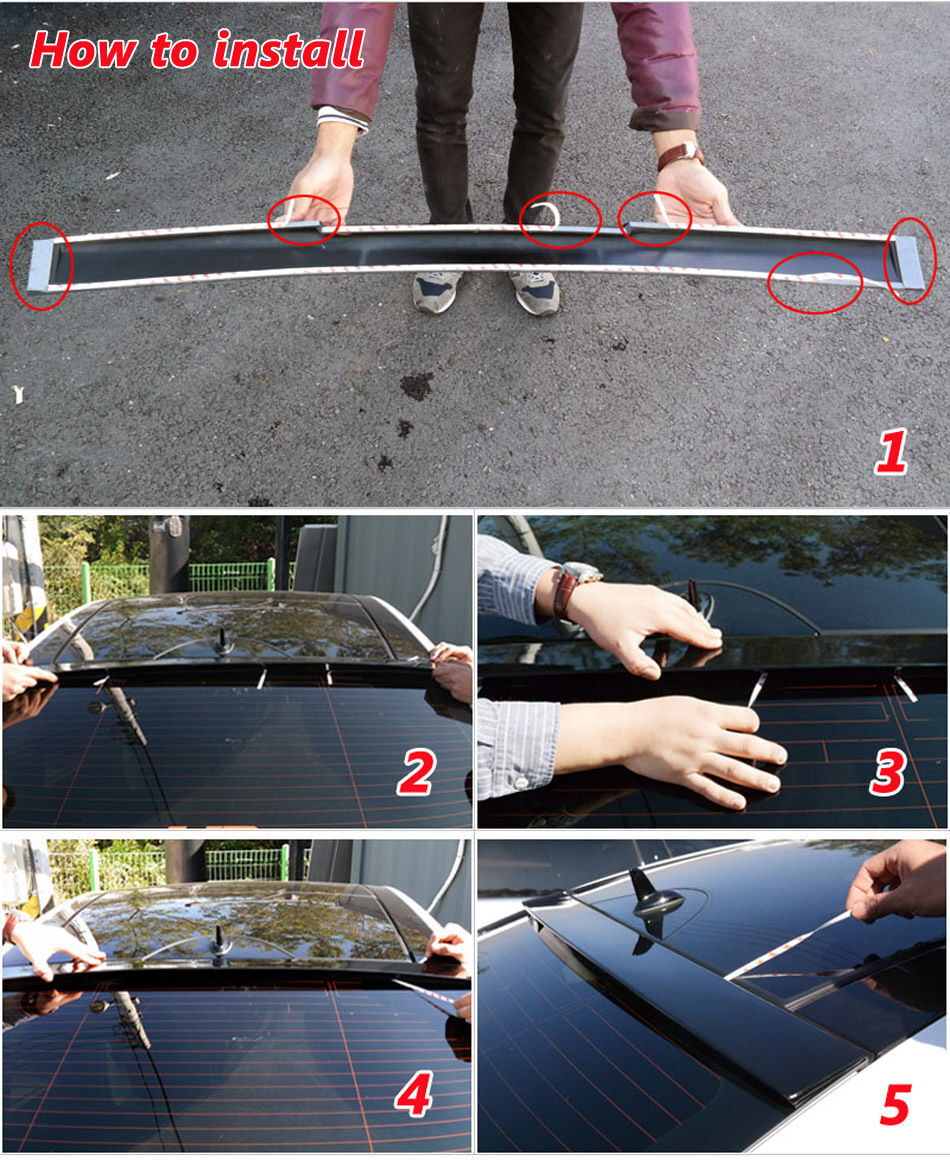 How to install

1

2

3

4

5