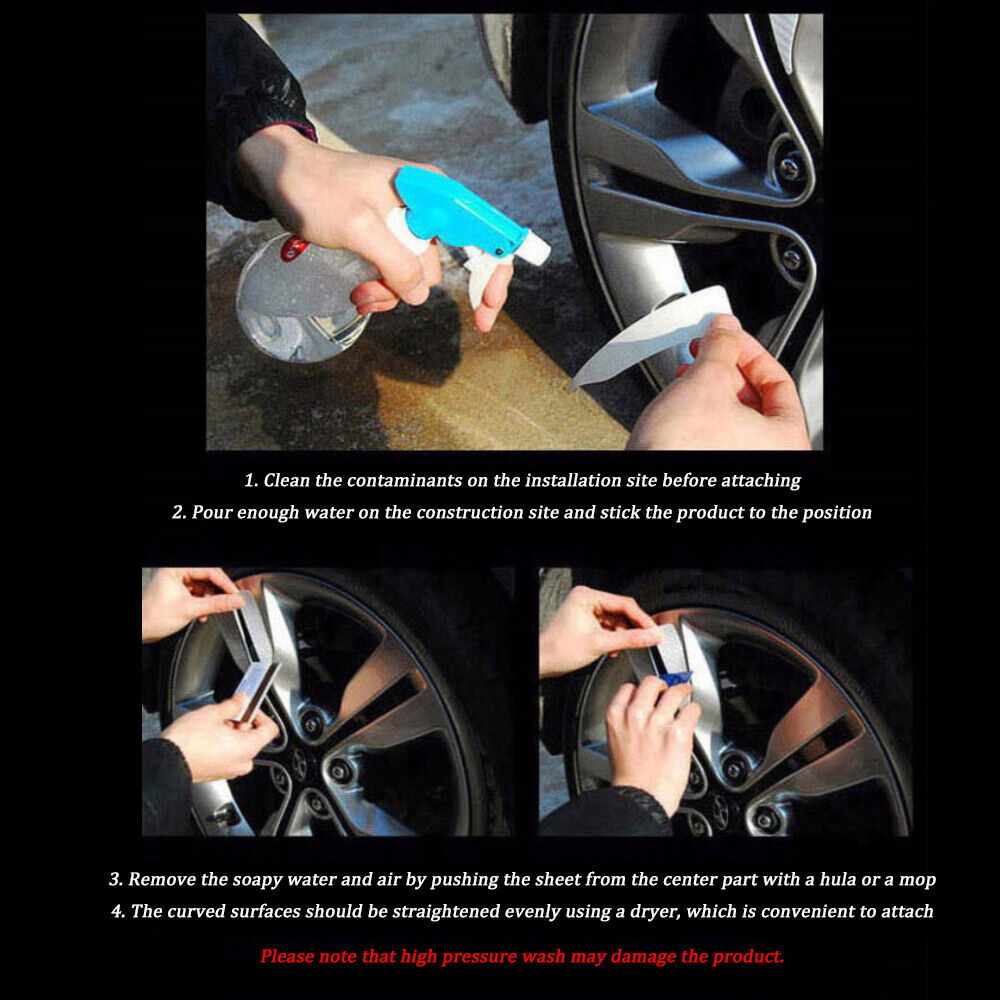 1. Clean the contaminants on the installation site before attaching
2. Pour enough water on the construction site and stick the product to the position

3. Remove the soapy water and air by pushing the sheet from the center part with a hula or a mop
4. The curved surfaces should be straightened evenly using a dryer, which is convenient to attach

Please note that high pressure wash may damage the product.