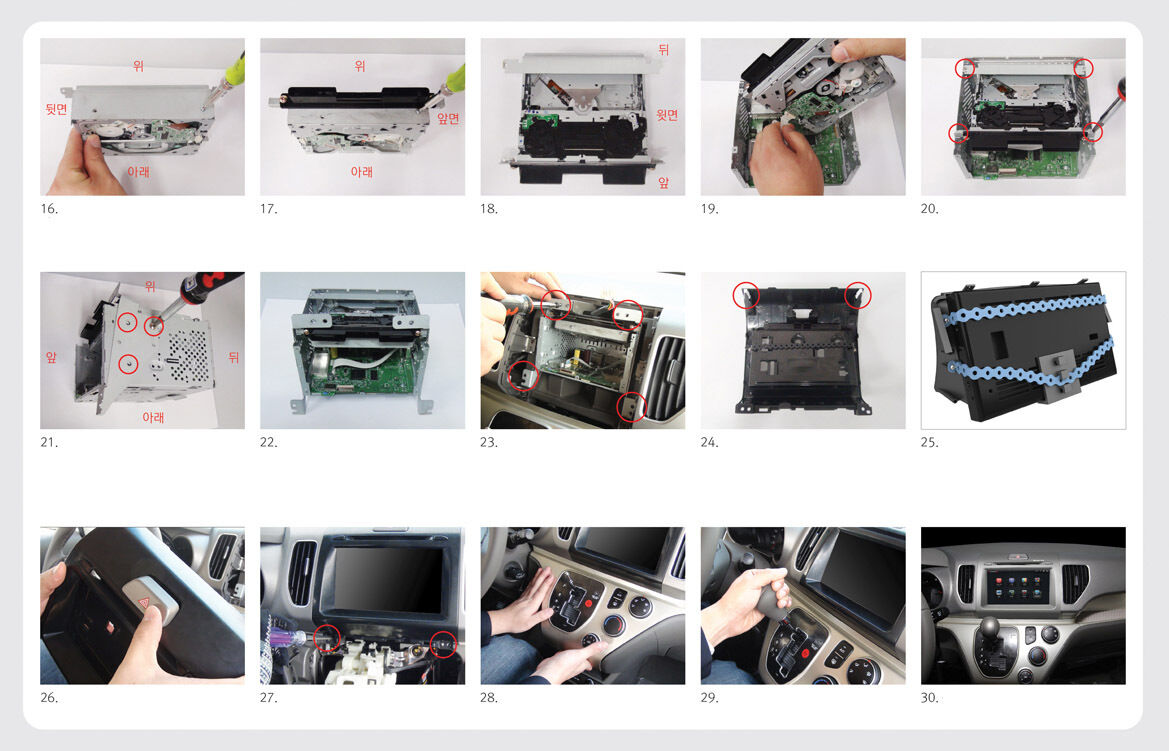 위
뒷면
아래
16.

위
앞면
아래
17.

뒤
윗면
앞
18.

19.

20.

위
앞
뒤
아래
21.

22.

23.

24.

25.

26.

27.

28.

29.

30.