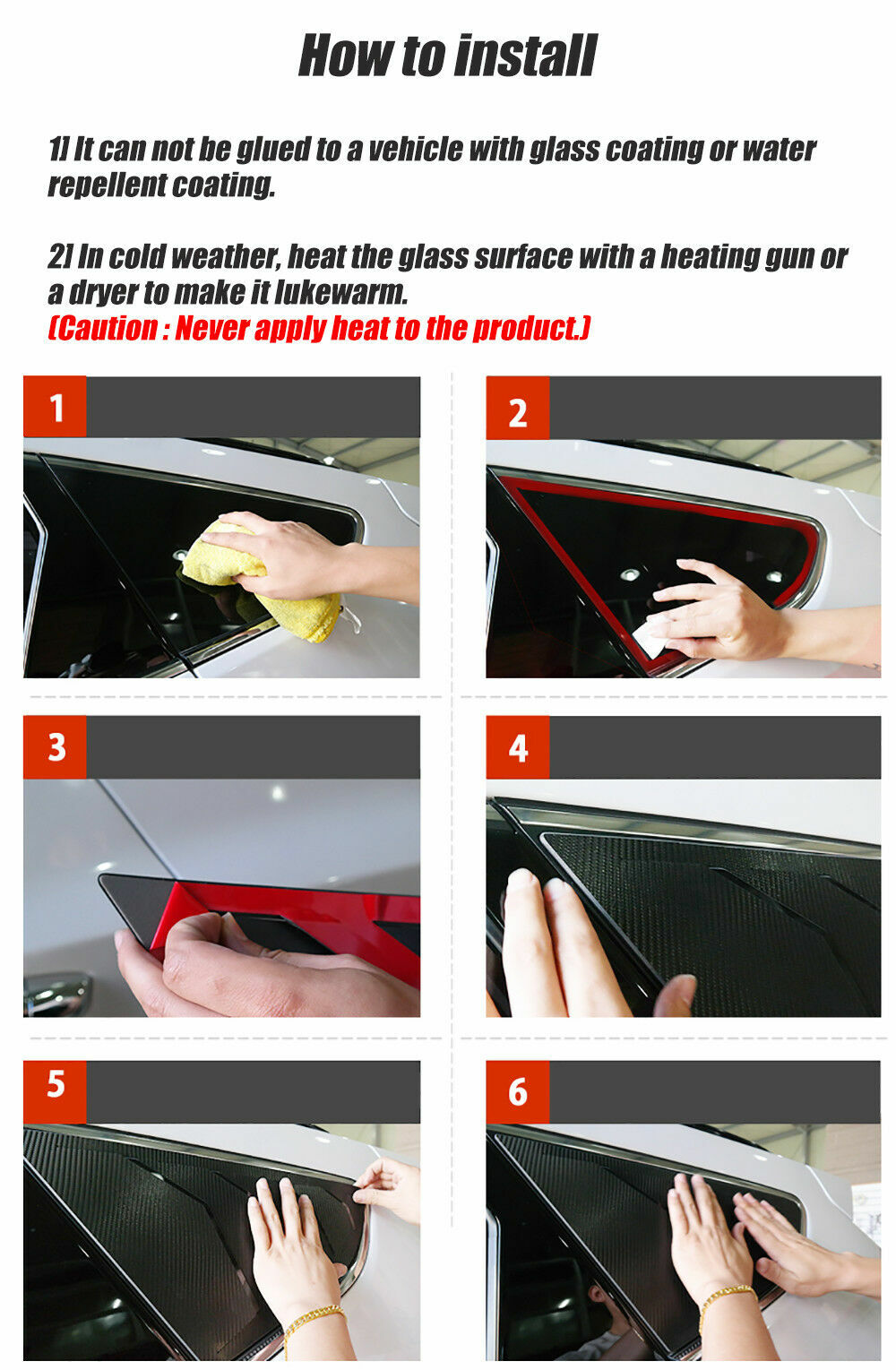 How to install

1] It can not be glued to a vehicle with glass coating or water repellent coating.

2] In cold weather, heat the glass surface with a heating gun or a dryer to make it lukewarm.
(Caution : Never apply heat to the product.)

1

2

3

4

5

6