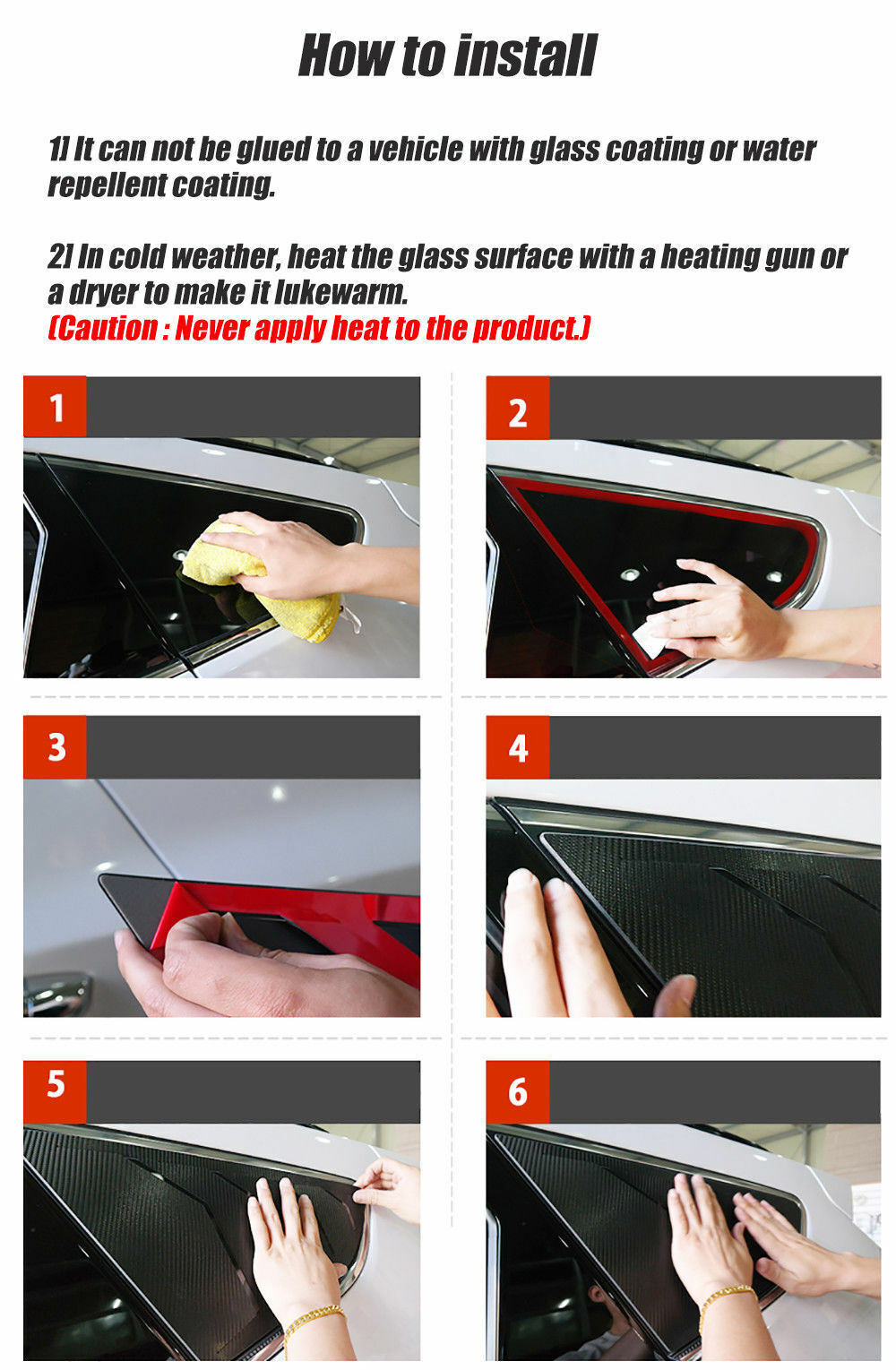 How to install

1] It can not be glued to a vehicle with glass coating or water repellent coating.

2] In cold weather, heat the glass surface with a heating gun or a dryer to make it lukewarm.
(Caution : Never apply heat to the product.)

1

2

3

4

5

6