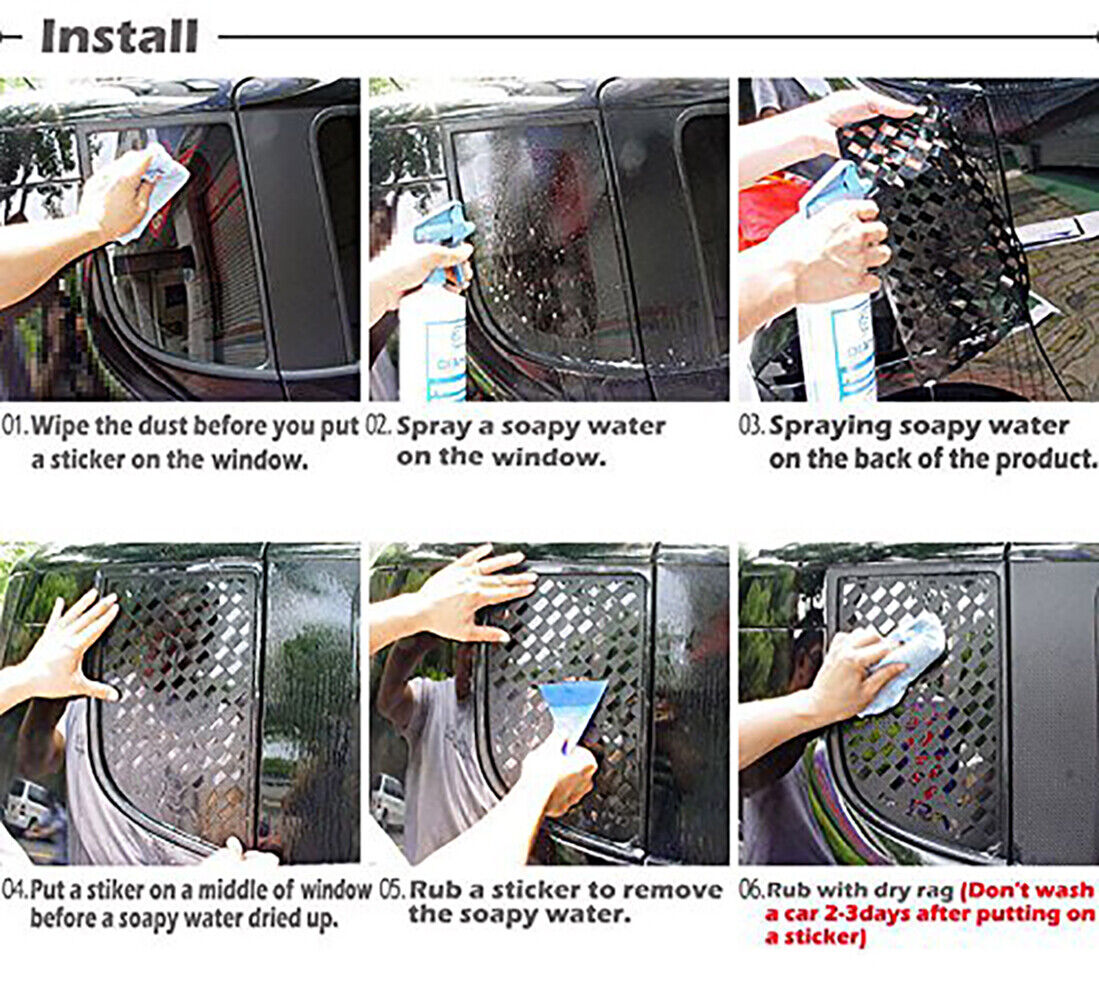 Install

01. Wipe the dust before you put a sticker on the window.

02. Spray a soapy water on the window.

03. Spraying soapy water on the back of the product.

04. Put a stiker on a middle of window before a soapy water dried up.

05. Rub a sticker to remove the soapy water.

06. Rub with dry rag (Don't wash a car 2-3days after putting on a sticker)